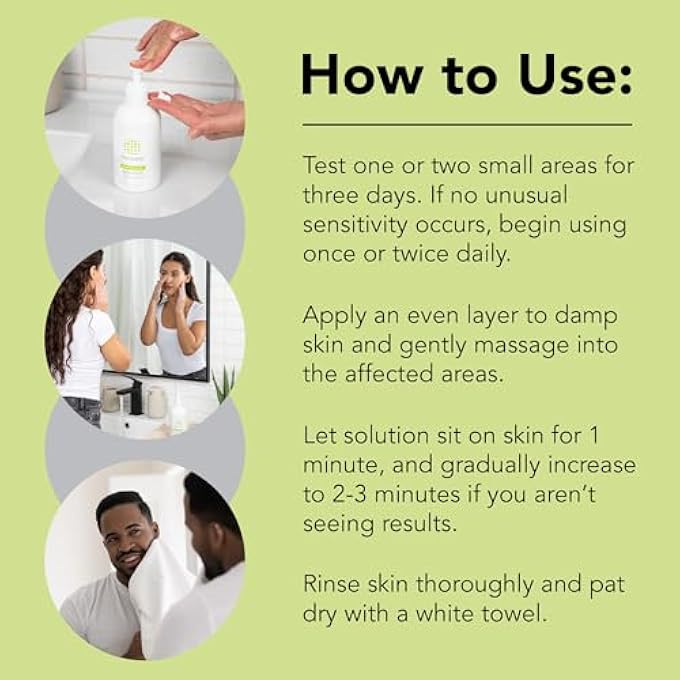 How to Use:

Test one or two small areas for three days. If no unusual sensitivity occurs, begin using once or twice daily.

Apply an even layer to damp skin and gently massage into the affected areas.

Let solution sit on skin for 1 minute, and gradually increase to 2-3 minutes if you aren't seeing results.

Rinse skin thoroughly and pat dry with a white towel.